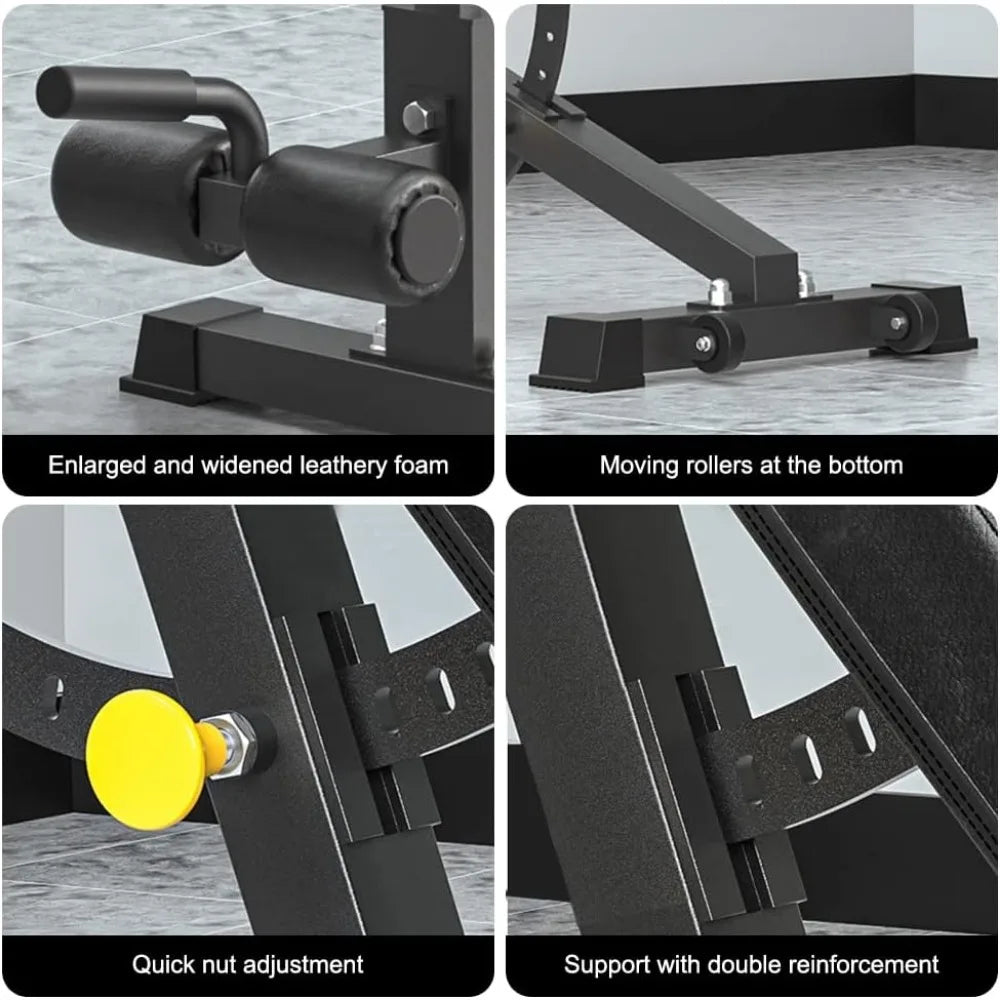 Enlarged and widened leathery foam

Moving rollers at the bottom

Quick nut adjustment

Support with double reinforcement