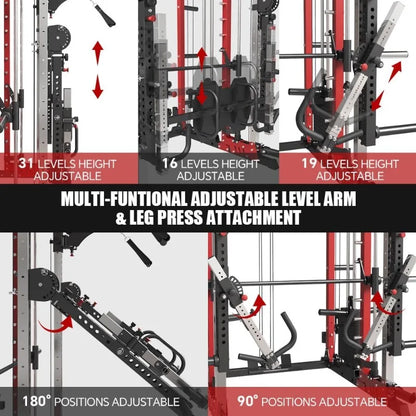 31 LEVELS HEIGHT ADJUSTABLE

16 LEVELS HEIGHT ADJUSTABLE

19 LEVELS HEIGHT ADJUSTABLE

MULTI-FUNTIONAL ADJUSTABLE LEVEL ARM & LEG PRESS ATTACHMENT

180° POSITIONS ADJUSTABLE

90° POSITIONS ADJUSTABLE